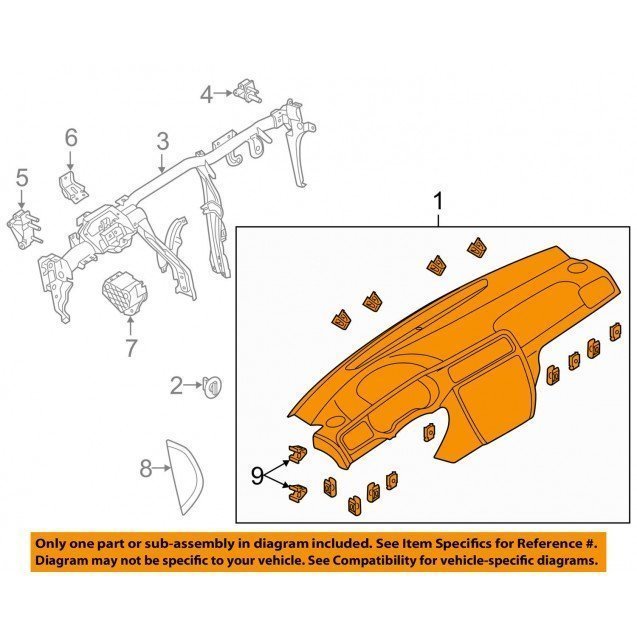 4
6
3
5
1
7
2
8
9

Only one part or sub-assembly in diagram included. See Item Specifics for Reference #. Diagram may not be specific to your vehicle. See Compatibility for vehicle-specific diagrams.